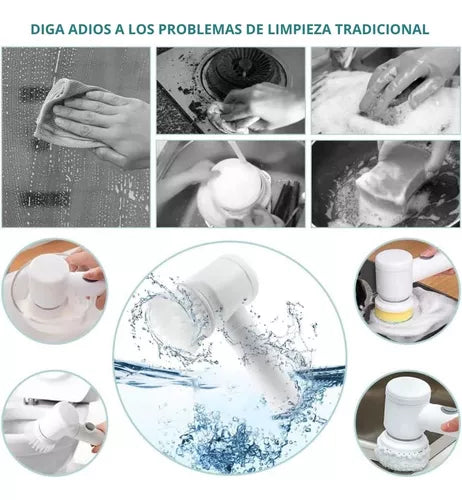 DIGA ADIOS A LOS PROBLEMAS DE LIMPIEZA TRADICIONAL